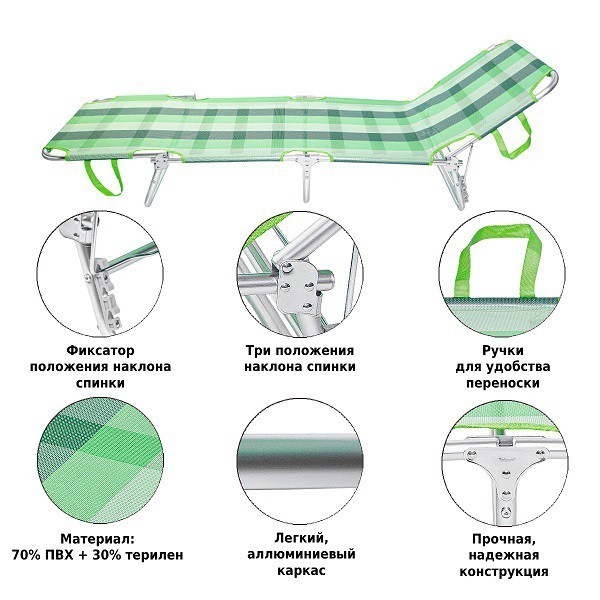 Фиксатор положения наклона спинки

Три положения наклона спинки

Ручки для удобства переноски

Материал: 70% ПВХ + 30% терилен

Легкий, аллюминиевый каркас

Прочная, надежная конструкция