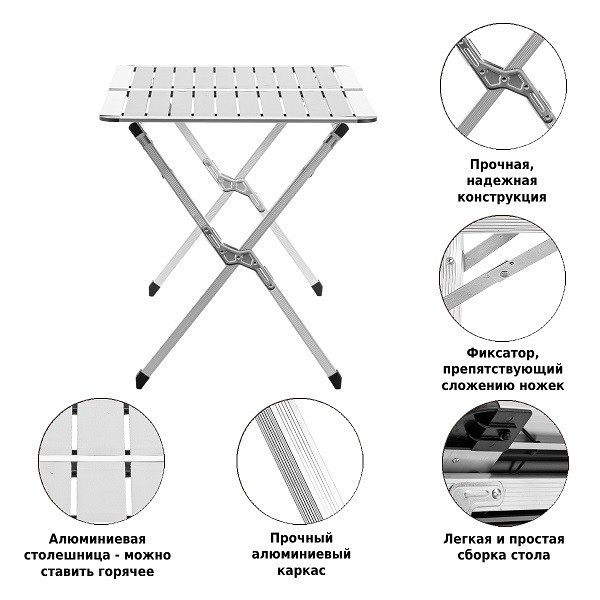 Прочная, надежная конструкция

Фиксатор, препятствующий сложению ножек

Алюминиевая столешница - можно ставить горячее

Прочный алюминиевый каркас

Легкая и простая сборка стола