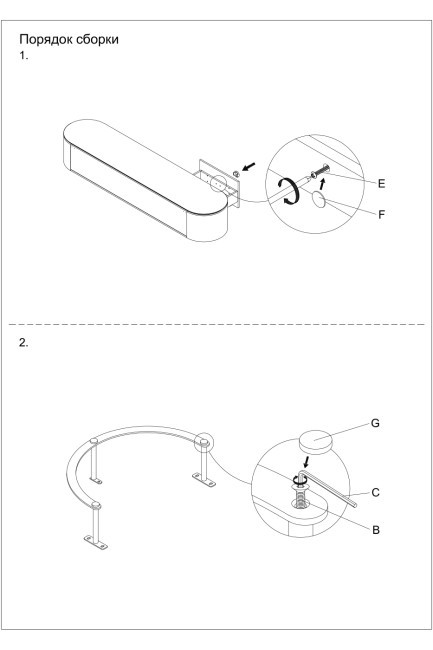 Порядок сборки
1.

E
F

2.

G
C
B