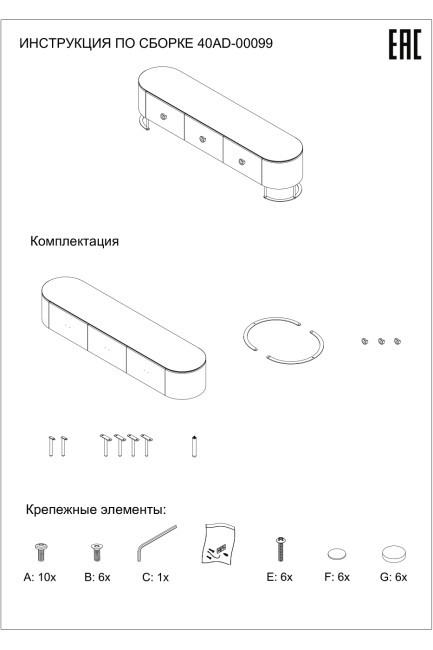 ИНСТРУКЦИЯ ПО СБОРКЕ 40AD-00099

EAC

Комплектация

Крепежные элементы:

A: 10x

B: 6x

C: 1x

E: 6x

F: 6x

G: 6x