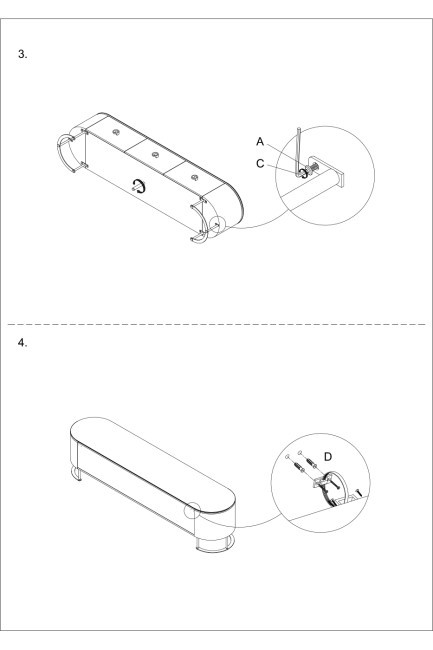 3.

A

C

4.

D