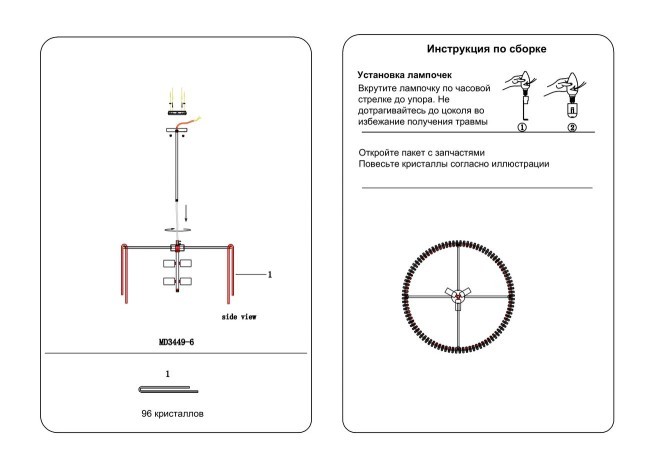 1

side view

MD3449-6

1

96 кристаллов

Инструкция по сборке

Установка лампочек

Вкрутите лампочку по часовой стрелке до упора. Не дотрагивайтесь до цоколя во избежание получения травмы

①

②

Откройте пакет с запчастями
Повесьте кристаллы согласно иллюстрации