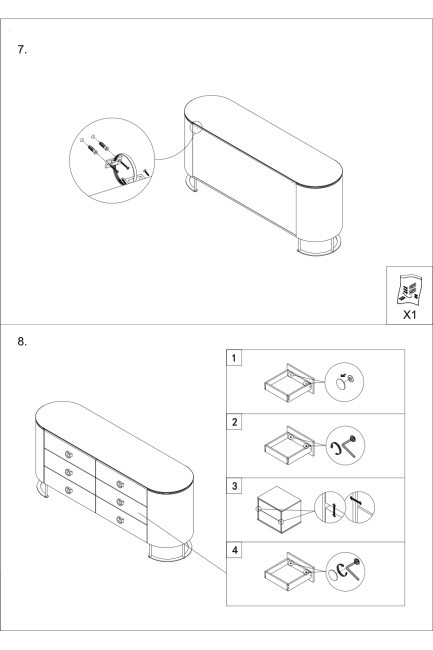 7.

X1

8.

1

2

3

4