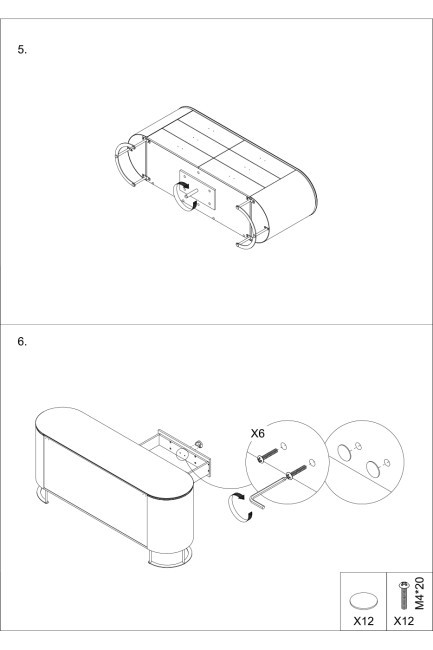 5.

6.

X6

X12

M4*20

X12