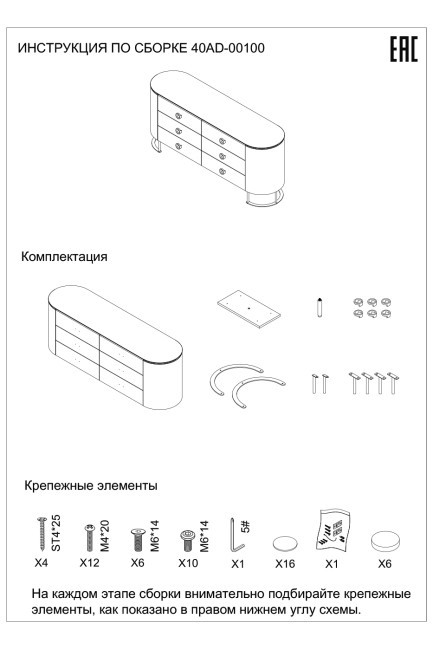 ИНСТРУКЦИЯ ПО СБОРКЕ 40AD-00100

EAC

Комплектация

Крепежные элементы

ST4*25 X4

M4*20 X12

M6*14 X6

M6*14 X10

5# X1

X16

X1

X6

На каждом этапе сборки внимательно подбирайте крепежные элементы, как показано в правом нижнем углу схемы.