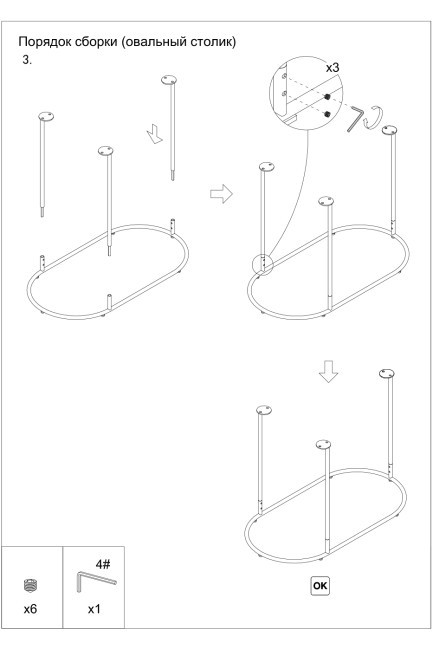 Порядок сборки (овальный столик)
3.

x3

OK

x6

4#

x1