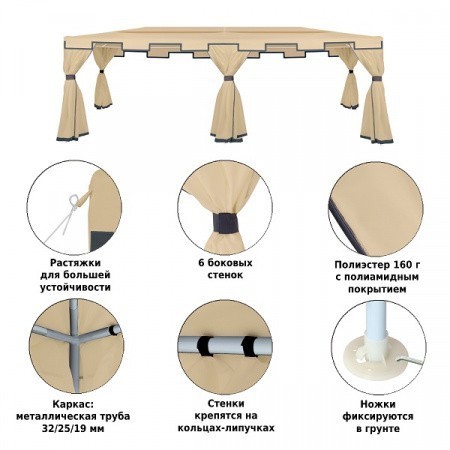 Растяжки для большей устойчивости

6 боковых стенок

Полиэстер 160 г с полиамидным покрытием

Каркас: металлическая труба 32/25/19 мм

Стенки крепятся на кольцах-липучках

Ножки фиксируются в грунте