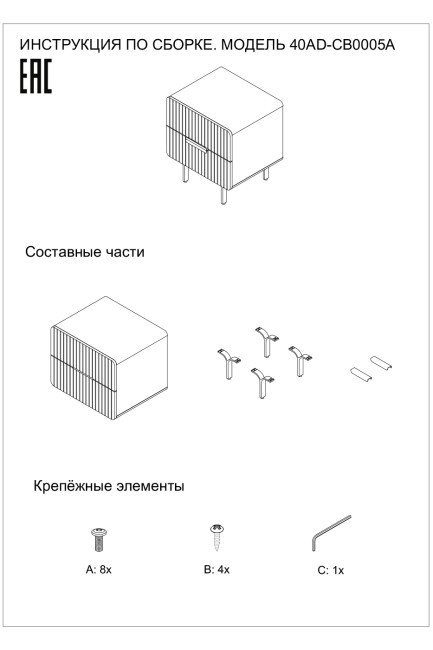 ИНСТРУКЦИЯ ПО СБОРКЕ. МОДЕЛЬ 40AD-CB0005A

EAC

Составные части

Крепёжные элементы

A: 8x

B: 4x

C: 1x